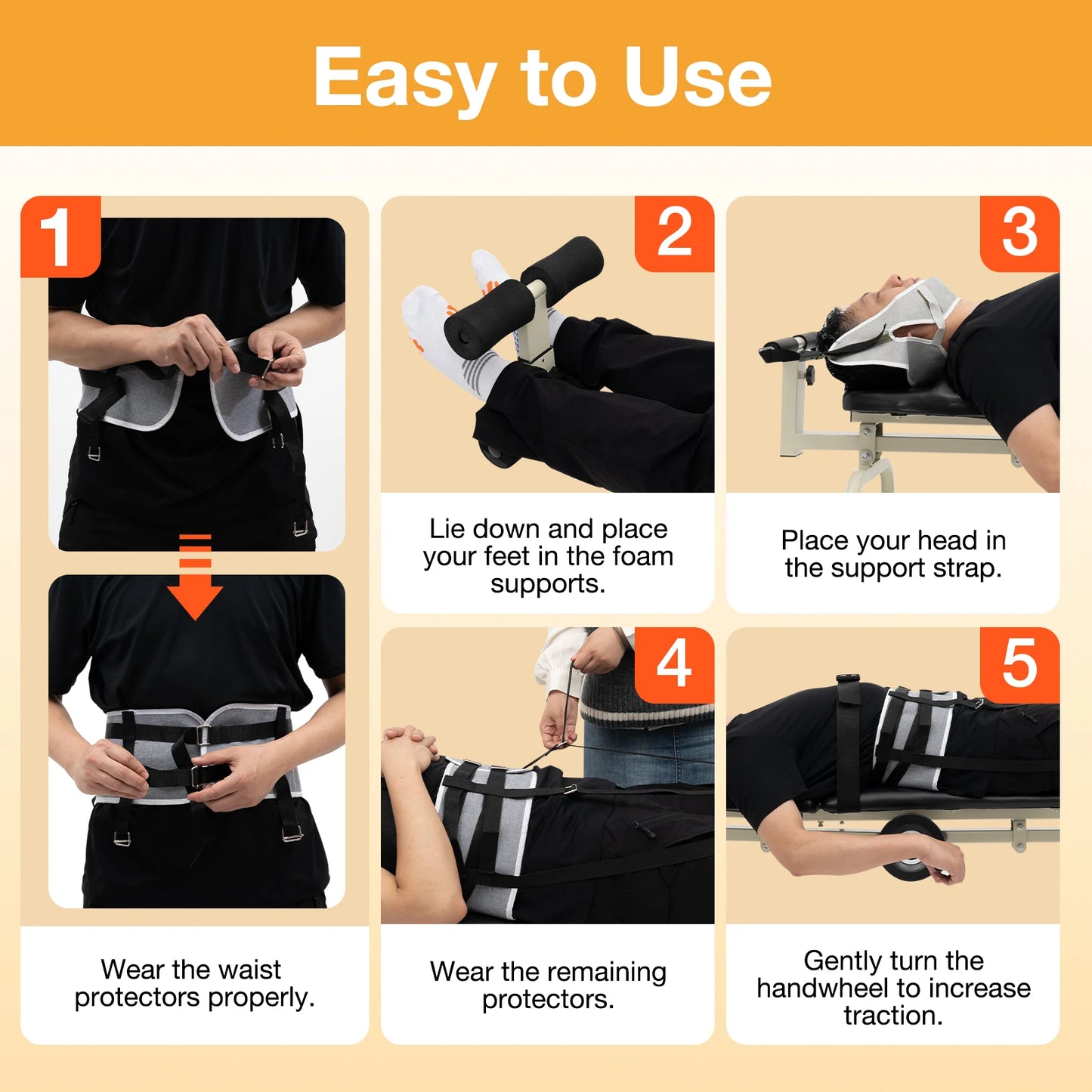 Easy to Use

1

Wear the waist protectors properly.

2

Lie down and place your feet in the foam supports.

3

Place your head in the support strap.

4

Wear the remaining protectors.

5

Gently turn the handwheel to increase traction.